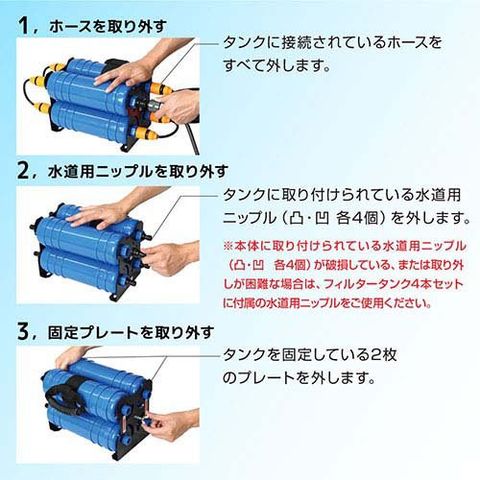 1，ホースを取り外す

タンクに接続されているホースをすべて外します。

2，水道用ニップルを取り外す

タンクに取り付けられている水道用ニップル（凸・凹 各4個）を外します。

※本体に取り付けられている水道用ニップル（凸・凹　各4個）が破損している、または取り外しが困難な場合は、フィルタータンク4本セットに付属の水道用ニップルをご使用ください。

3，固定プレートを取り外す

タンクを固定している2枚のプレートを外します。