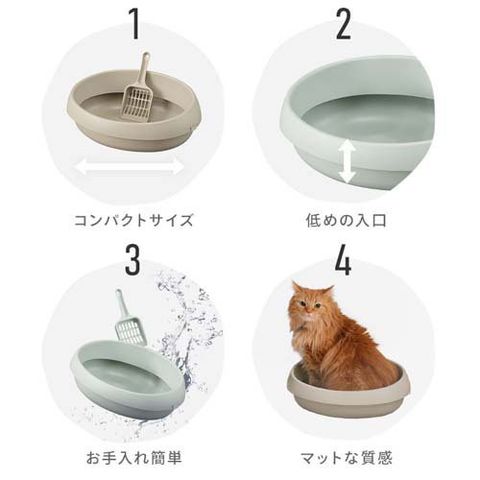 1

コンパクトサイズ

2

低めの入口

3

お手入れ簡単

4

マットな質感