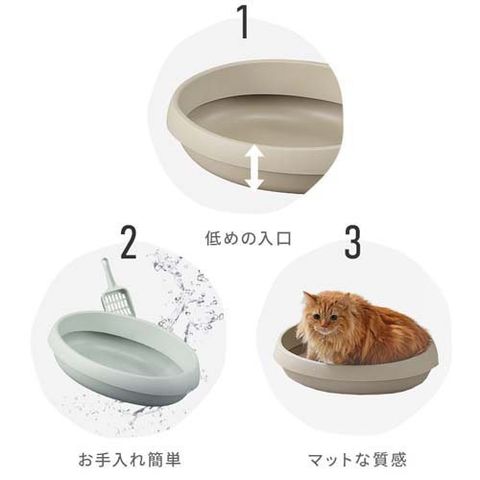 1

低めの入口

2

お手入れ簡単

3

マットな質感