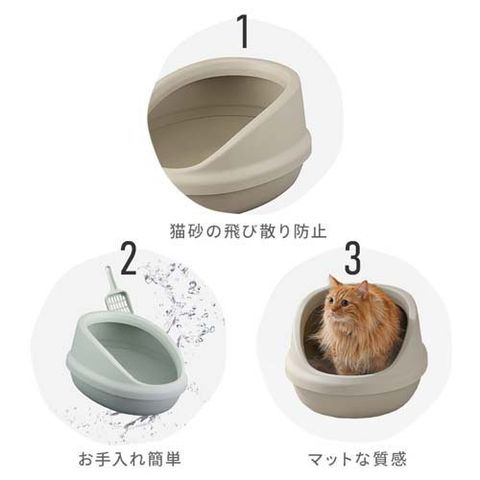 1

猫砂の飛び散り防止

2

お手入れ簡単

3

マットな質感