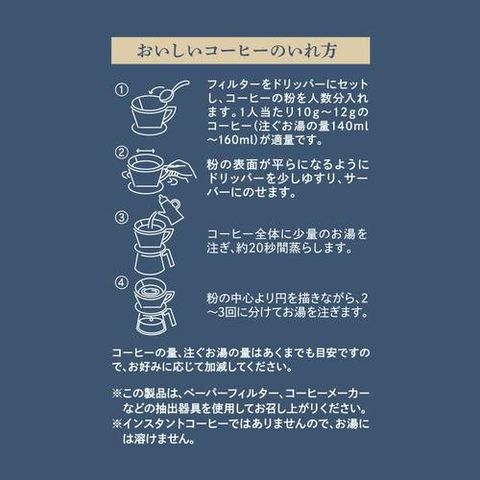 おいしいコーヒーのいれ方

①
フィルターをドリッパーにセットし、コーヒーの粉を人数分入れます。1人当たり10g～12gのコーヒー（注ぐお湯の量140ml～160ml）が適量です。

②
粉の表面が平らになるようにドリッパーを少しゆすり、サーバーにのせます。

③
コーヒー全体に少量のお湯を注ぎ、約20秒間蒸らします。

④
粉の中心より円を描きながら、2～3回に分けてお湯を注ぎます。

コーヒーの量、注ぐお湯の量はあくまでも目安ですので、お好みに応じて加減してください。

※この製品は、ペーパーフィルター、コーヒーメーカーなどの抽出器具を使用してお召し上がりください。
※インスタントコーヒーではありませんので、お湯には溶けません。