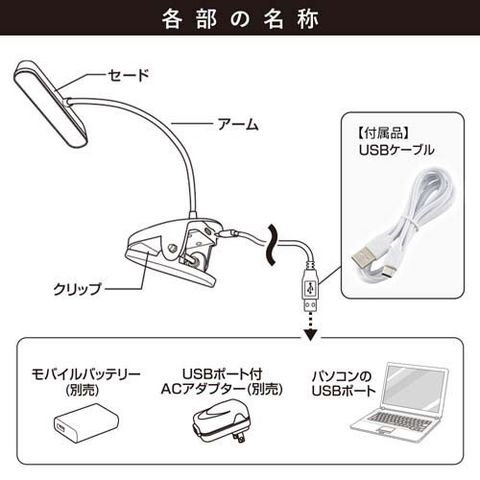 各部の名称

セード

アーム

クリップ

【付属品】
USBケーブル

モバイルバッテリー
(別売)

USBポート付
ACアダプター(別売)

パソコンの
USBポート