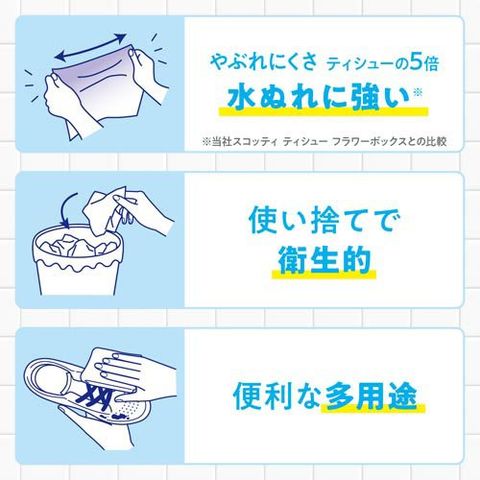 やぶれにくさ ティシューの5倍
水ぬれに強い※
※当社スコッティ ティシュー フラワーボックスとの比較

使い捨てで
衛生的

便利な多用途