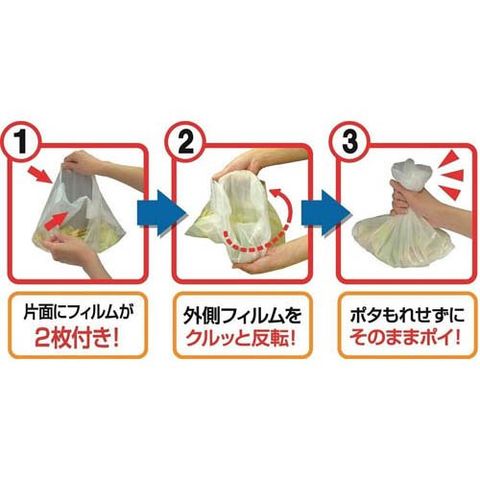 1

片面にフィルムが
2枚付き!

2

外側フィルムを
クルッと反転!

3

ポタもれせずに
そのままポイ!