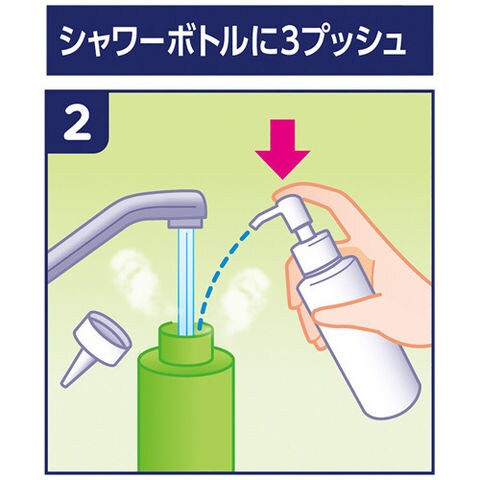 シャワーボトルに3プッシュ

2