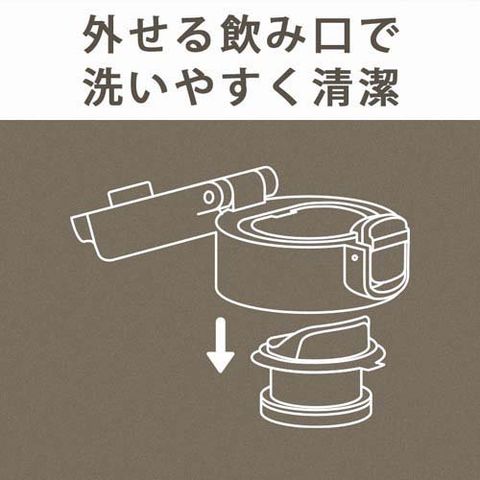 外せる飲み口で
洗いやすく清潔