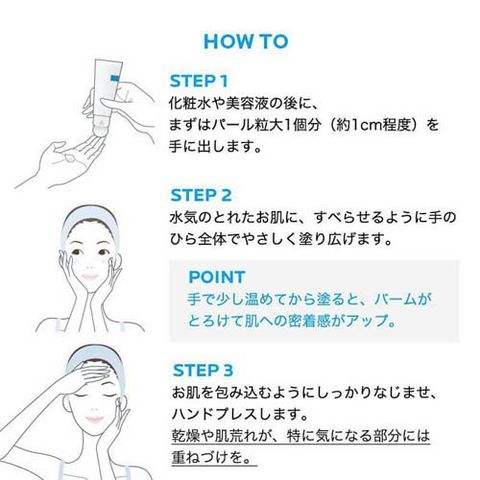 HOW TO

STEP 1
化粧水や美容液の後に、まずはパール粒大1個分（約1cm程度）を手に出します。

STEP 2
水気のとれたお肌に、すべらせるように手のひら全体でやさしく塗り広げます。

POINT
手で少し温めてから塗ると、バームがとろけて肌への密着感がアップ。

STEP 3
お肌を包み込むようにしっかりなじませ、ハンドプレスします。
乾燥や肌荒れが、特に気になる部分には重ねづけを。