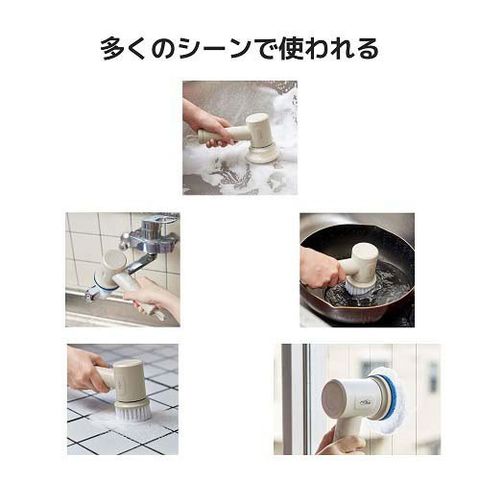 多くのシーンで使われる