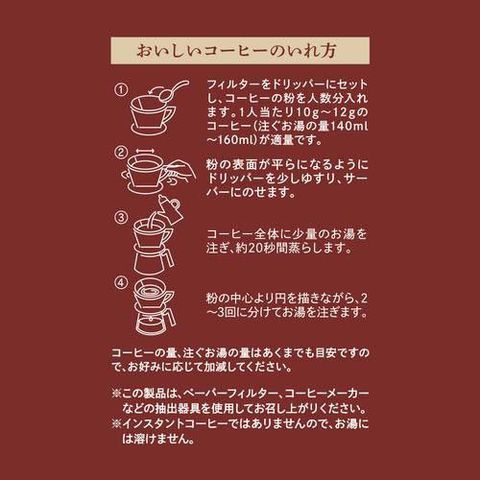 おいしいコーヒーのいれ方

①
フィルターをドリッパーにセットし、コーヒーの粉を人数分入れます。1人当たり10g～12gのコーヒー(注ぐお湯の量140ml～160ml)が適量です。

②
粉の表面が平らになるようにドリッパーを少しゆすり、サーバーにのせます。

③
コーヒー全体に少量のお湯を注ぎ、約20秒間蒸らします。

④
粉の中心より円を描きながら、2～3回に分けてお湯を注ぎます。

コーヒーの量、注ぐお湯の量はあくまでも目安ですので、お好みに応じて加減してください。

※この製品は、ペーパーフィルター、コーヒーメーカーなどの抽出器具を使用してお召し上がりください。
※インスタントコーヒーではありませんので、お湯には溶けません。