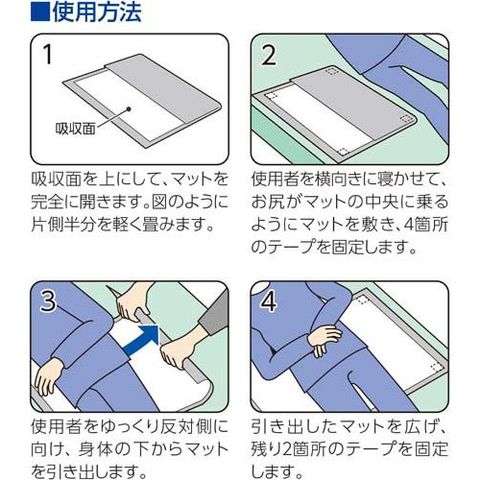 ■使用方法

1

吸収面

吸収面を上にして、マットを完全に開きます。図のように片側半分を軽く畳みます。

2

使用者を横向きに寝かせて、お尻がマットの中央に乗るようにマットを敷き、4箇所のテープを固定します。

3

使用者をゆっくり反対側に向け、身体の下からマットを引き出します。

4

引き出したマットを広げ、残り2箇所のテープを固定します。