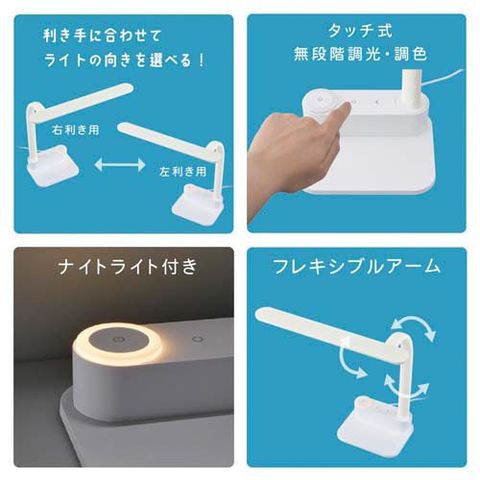 利き手に合わせて
ライトの向きを選べる！

右利き用

左利き用

タッチ式
無段階調光・調色

ナイトライト付き

フレキシブルアーム