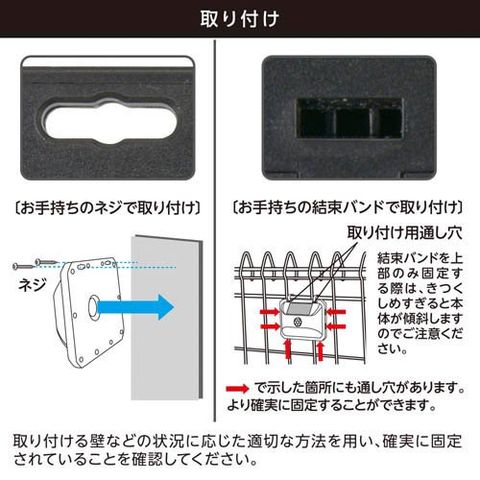 取り付け

〔お手持ちのネジで取り付け〕

ネジ

〔お手持ちの結束バンドで取り付け〕

取り付け用通し穴

結束バンドを上部のみ固定する際は、きつくしめすぎると本体が傾斜しますのでご注意ください。

で示した箇所にも通し穴があります。より確実に固定することができます。

取り付ける壁などの状況に応じた適切な方法を用い、確実に固定されていることを確認してください。