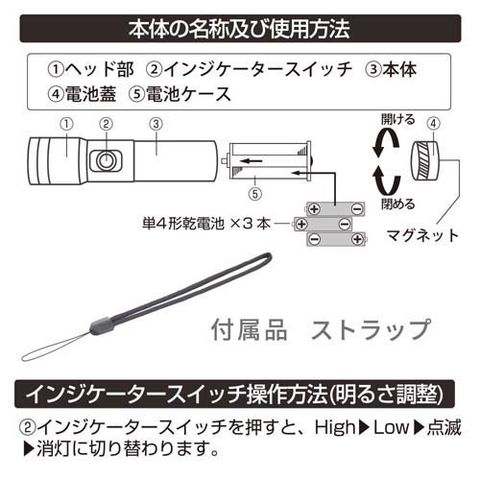 本体の名称及び使用方法

①ヘッド部 ②インジケータースイッチ ③本体
④電池蓋 ⑤電池ケース

①
②
③
開ける
④
⑤
閉める
単4形乾電池 ×3本
マグネット

付属品 ストラップ

インジケータースイッチ操作方法(明るさ調整)

②インジケータースイッチを押すと、High▶Low▶点滅▶消灯に切り替わります。