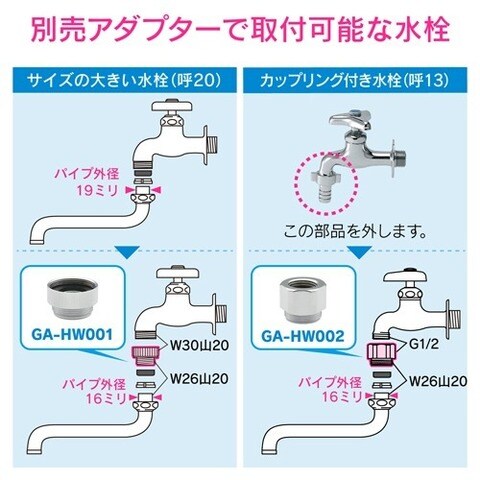 別売アダプターで取付可能な水栓

サイズの大きい水栓(呼20)

パイプ外径
19ミリ

GA-HW001

W30山20

W26山20

パイプ外径
16ミリ

カップリング付き水栓(呼13)

この部品を外します。

GA-HW002

G1/2

W26山20

パイプ外径
16ミリ