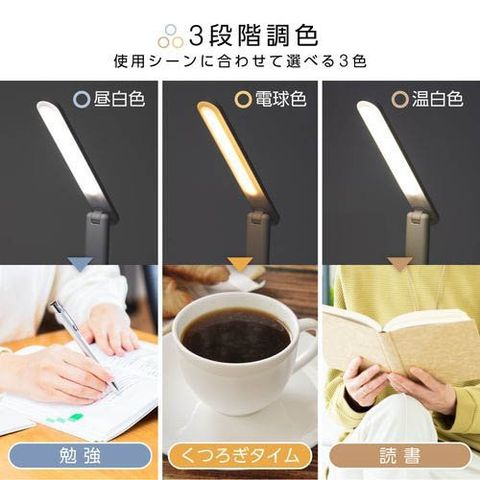 3段階調色
使用シーンに合わせて選べる3色

昼白色

電球色

温白色

勉強

くつろぎタイム

読書