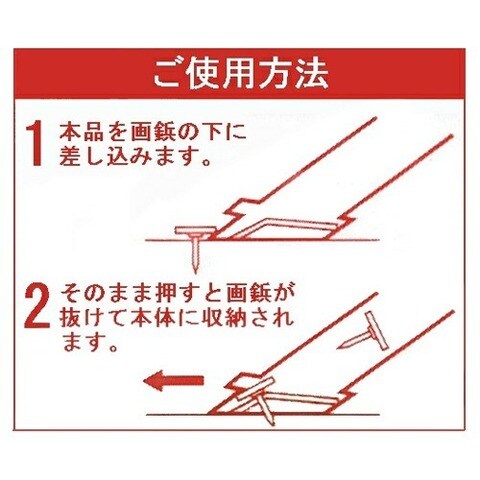 ご使用方法

1 本品を画鋲の下に差し込みます。

2 そのまま押すと画鋲が抜けて本体に収納されます。