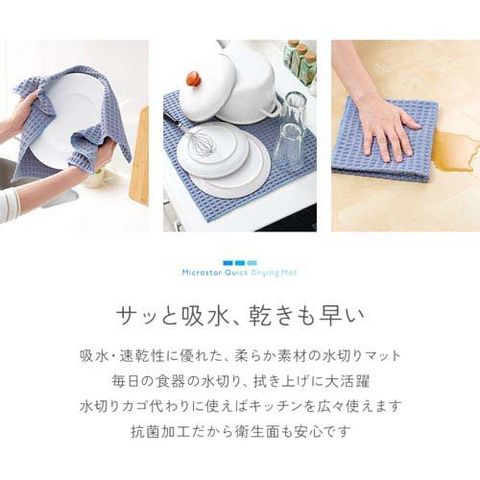 Microstar Quick Drying Mat

サッと吸水、乾きも早い

吸水・速乾性に優れた、柔らか素材の水切りマット
毎日の食器の水切り、拭き上げに大活躍
水切りカゴ代わりに使えばキッチンを広々使えます
抗菌加工だから衛生面も安心です