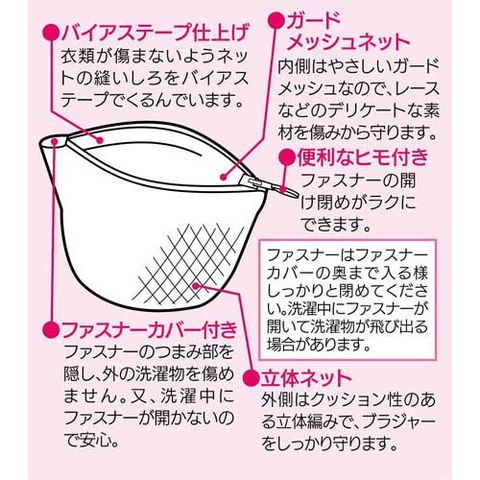 バイアステープ仕上げ
衣類が傷まないようネットの縫いしろをバイアステープでくるんでいます。

ガードメッシュネット
内側はやさしいガードメッシュなので、レースなどのデリケートな素材を傷みから守ります。

便利なヒモ付き
ファスナーの開け閉めがラクにできます。

ファスナーはファスナーカバーの奥まで入る様しっかりと閉めてください。洗濯中にファスナーが開いて洗濯物が飛び出る場合があります。

ファスナーカバー付き
ファスナーのつまみ部を隠し、外の洗濯物を傷めません。又、洗濯中にファスナーが開かないので安心。

立体ネット
外側はクッション性のある立体編みで、ブラジャーをしっかり守ります。