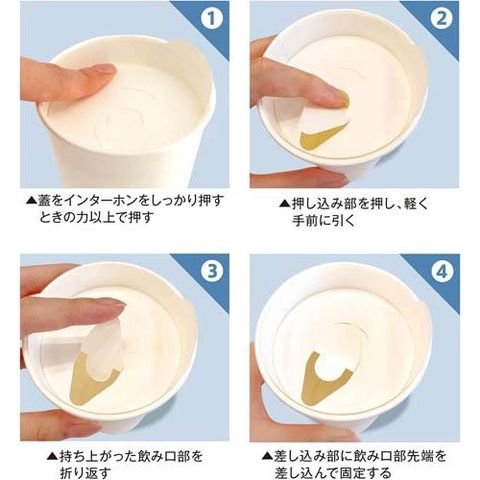 1

▲蓋をインターホンをしっかり押すときの力以上で押す

2

▲押し込み部を押し、軽く手前に引く

3

▲持ち上がった飲み口部を折り返す

4

▲差し込み部に飲み口部先端を差し込んで固定する