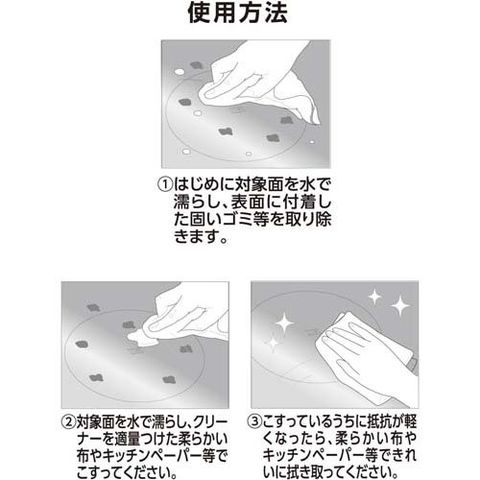 使用方法

①はじめに対象面を水で濡らし、表面に付着した固いゴミ等を取り除きます。

②対象面を水で濡らし、クリーナーを適量つけた柔らかい布やキッチンペーパー等でこすってください。

③こすっているうちに抵抗が軽くなったら、柔らかい布やキッチンペーパー等できれいに拭き取ってください。