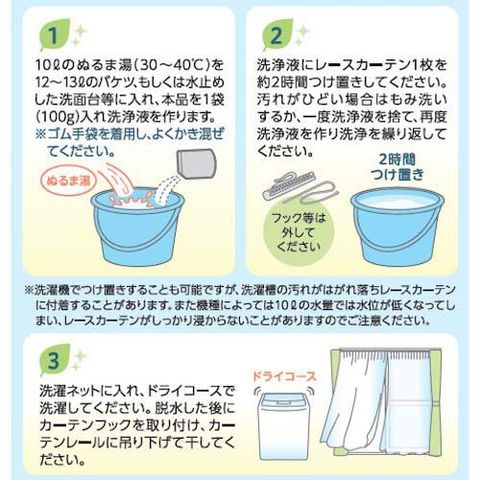 1

10ℓのぬるま湯(30～40℃)を12～13ℓのバケツ、もしくは水止めした洗面台等に入れ、本品を1袋(100g)入れ洗浄液を作ります。
※ゴム手袋を着用し、よくかき混ぜてください。

ぬるま湯

2

洗浄液にレースカーテン1枚を約2時間つけ置きしてください。汚れがひどい場合はもみ洗いするか、一度洗浄液を捨て、再度洗浄液を作り洗浄を繰り返してください。

2時間つけ置き

フック等は外してください

※洗濯機でつけ置きすることも可能ですが、洗濯槽の汚れがはがれ落ちレースカーテンに付着することがあります。また機種によっては10ℓの水量では水位が低くなってしまい、レースカーテンがしっかり浸からないことがありますのでご注意ください。

3

洗濯ネットに入れ、ドライコースで洗濯してください。脱水した後にカーテンフックを取り付け、カーテンレールに吊り下げて干してください。

ドライコース