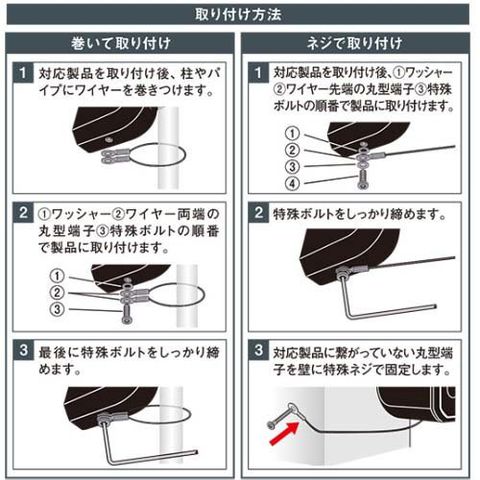 取り付け方法

巻いて取り付け

1 対応製品を取り付け後、柱やパイプにワイヤーを巻きつけます。

2 ①ワッシャー②ワイヤー両端の丸型端子③特殊ボルトの順番で製品に取り付けます。

①
②
③

3 最後に特殊ボルトをしっかり締めます。

ネジで取り付け

1 対応製品を取り付け後、①ワッシャー②ワイヤー先端の丸型端子③特殊ボルトの順番で製品に取り付けます。

①
②
③
④

2 特殊ボルトをしっかり締めます。

3 対応製品に繋がっていない丸型端子を壁に特殊ネジで固定します。