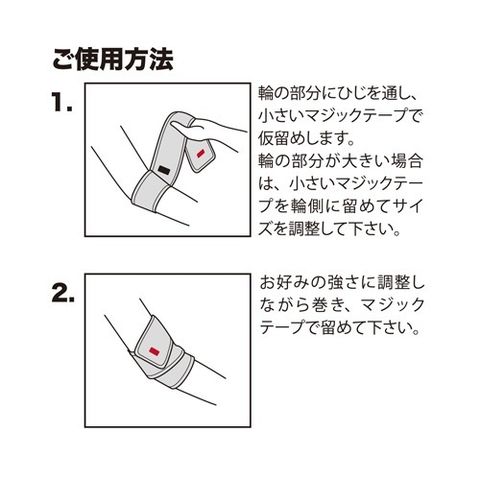 ご使用方法

1.

輪の部分にひじを通し、小さいマジックテープで仮留めします。
輪の部分が大きい場合は、小さいマジックテープを輪側に留めてサイズを調整して下さい。

2.

お好みの強さに調整しながら巻き、マジックテープで留めて下さい。