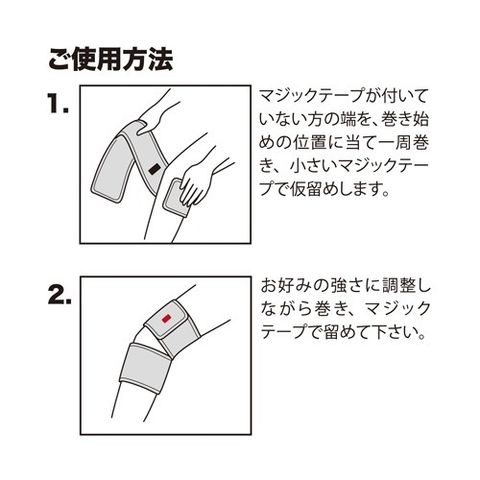 ご使用方法

1.

マジックテープが付いていない方の端を、巻き始めの位置に当て一周巻き、小さいマジックテープで仮留めします。

2.

お好みの強さに調整しながら巻き、マジックテープで留めて下さい。