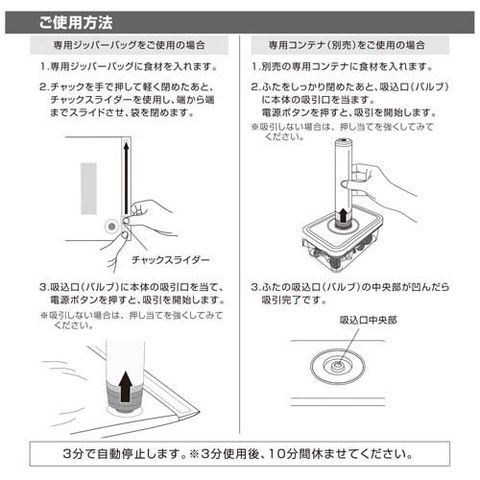 ご使用方法

専用ジッパーバッグをご使用の場合

1.専用ジッパーバッグに食材を入れます。

2.チャックを手で押して軽く閉めたあと、チャックスライダーを使用し、端から端までスライドさせ、袋を閉めます。

チャックスライダー

3.吸込口(バルブ)に本体の吸引口を当て、電源ボタンを押すと、吸引を開始します。

※吸引しない場合は、押し当てを強くしてみてください。

専用コンテナ(別売)をご使用の場合

1.別売の専用コンテナに食材を入れます。

2.ふたをしっかり閉めたあと、吸込口(バルブ)に本体の吸引口を当ます。
電源ボタンを押すと、吸引を開始します。

※吸引しない場合は、押し当てを強くしてみてください。

3.ふたの吸込口(バルブ)の中央部が凹んだら吸引完了です。

吸込口中央部

3分で自動停止します。※3分使用後、10分間休ませてください。