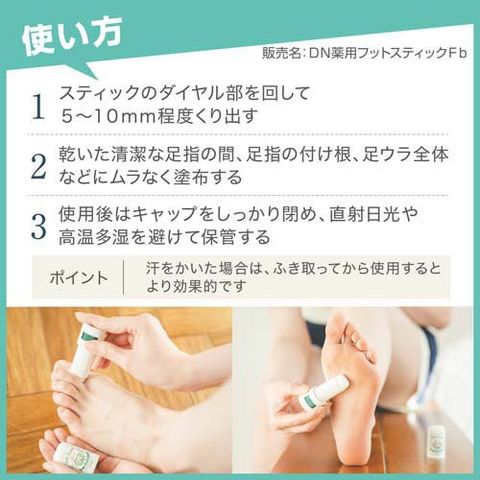 使い方

販売名：DN薬用フットスティックFb

1 スティックのダイヤル部を回して ５～１０mm程度くり出す

2 乾いた清潔な足指の間、足指の付け根、足ウラ全体などにムラなく塗布する

3 使用後はキャップをしっかり閉め、直射日光や高温多湿を避けて保管する

ポイント

汗をかいた場合は、ふき取ってから使用するとより効果的です