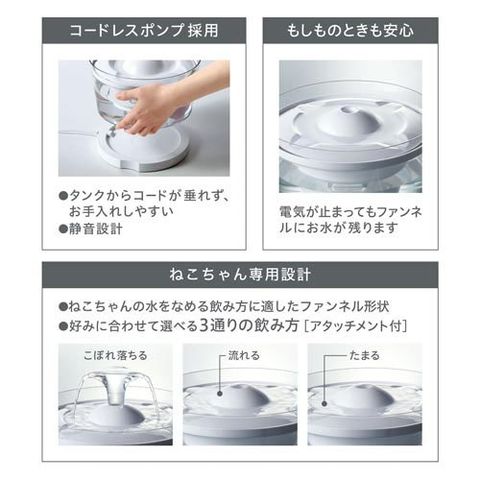 コードレスポンプ採用

●タンクからコードが垂れず、お手入れしやすい
●静音設計

もしものときも安心

電気が止まってもファンネルにお水が残ります

ねこちゃん専用設計

●ねこちゃんの水をなめる飲み方に適したファンネル形状
●好みに合わせて選べる3通りの飲み方［アタッチメント付］

こぼれ落ちる

流れる

たまる