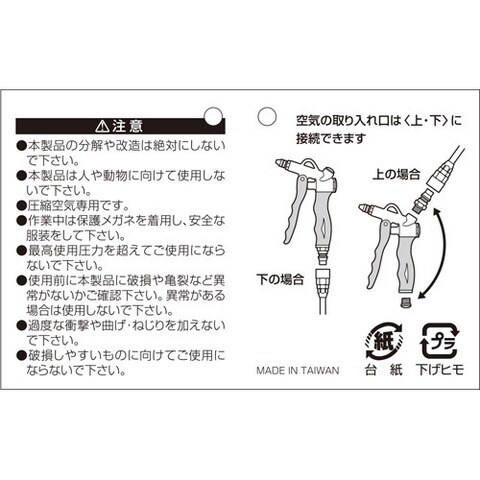 ⚠注意

●本製品の分解や改造は絶対にしないで下さい。
●本製品は人や動物に向けて使用しないで下さい。
●圧縮空気専用です。
●作業中は保護メガネを着用し、安全な服装をして下さい。
●最高使用圧力を超えてご使用にならないで下さい。
●使用前に本製品に破損や亀裂など異常がないかご確認下さい。異常がある場合は使用しないで下さい。
●過度な衝撃や曲げ・ねじりを加えないで下さい。
●破損しやすいものに向けてご使用にならないで下さい。

空気の取り入れ口は〈上・下〉に接続できます

上の場合

下の場合

MADE IN TAIWAN

紙
台 紙

プラ
下げヒモ