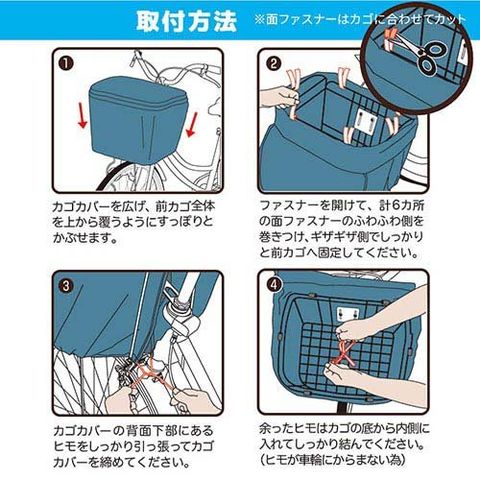 取付方法

※面ファスナーはカゴに合わせてカット

❶

カゴカバーを広げ、前カゴ全体を上から覆うようにすっぽりとかぶせます。

❷

ファスナーを開けて、計6カ所の面ファスナーのふわふわ側を巻きつけ、ギザギザ側でしっかりと前カゴへ固定してください。

❸

カゴカバーの背面下部にあるヒモをしっかり引っ張ってカゴカバーを締めてください。

❹

余ったヒモはカゴの底から内側に入れてしっかり結んでください。(ヒモが車輪にからまない為)