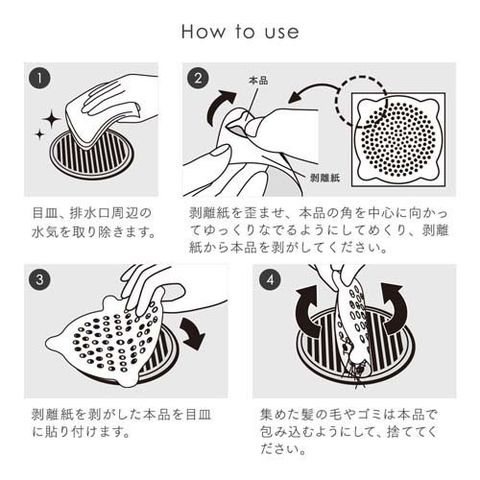 How to use

1

目皿、排水口周辺の水気を取り除きます。

2

本品

剥離紙

剥離紙を歪ませ、本品の角を中心に向かってゆっくりなでるようにしてめくり、剥離紙から本品を剥がしてください。

3

剥離紙を剥がした本品を目皿に貼り付けます。

4

集めた髪の毛やゴミは本品で包み込むようにして、捨ててください。