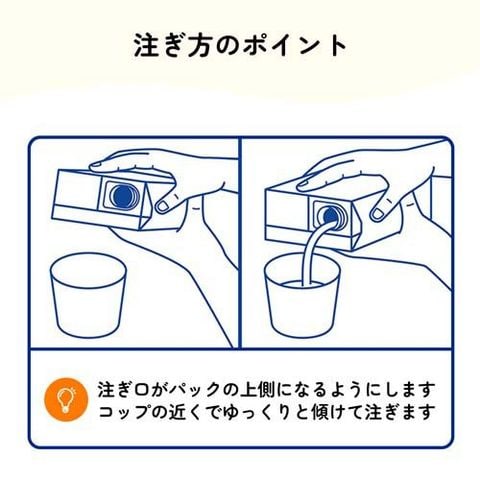 注ぎ方のポイント

注ぎ口がパックの上側になるようにします
コップの近くでゆっくりと傾けて注ぎます