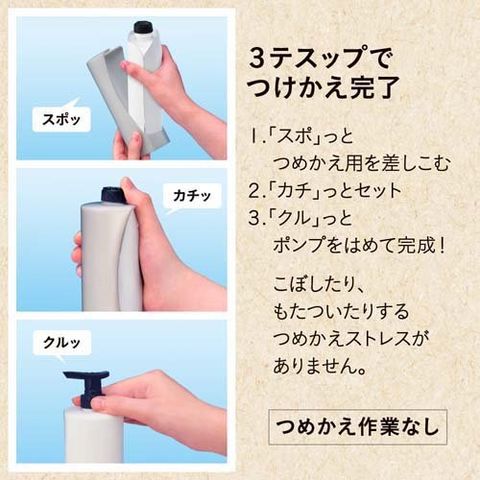 スポッ

カチッ

クルッ

3テスップで
つけかえ完了

1.「スポ」っと
つめかえ用を差しこむ
2.「カチ」っとセット
3.「クル」っと
ポンプをはめて完成！

こぼしたり、
もたついたりする
つめかえストレスが
ありません。

つめかえ作業なし