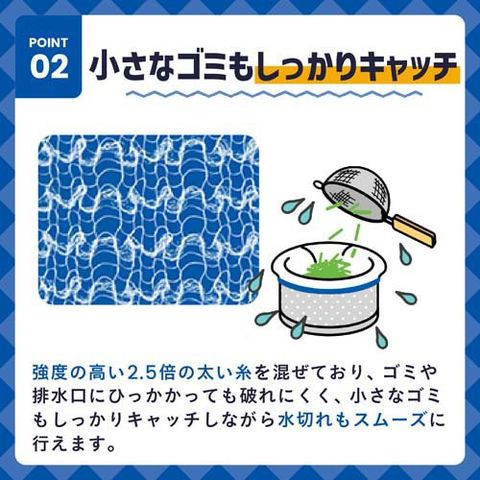 POINT 02

小さなゴミもしっかりキャッチ

強度の高い2.5倍の太い糸を混ぜており、ゴミや排水口にひっかかっても破れにくく、小さなゴミもしっかりキャッチしながら水切れもスムーズに行えます。