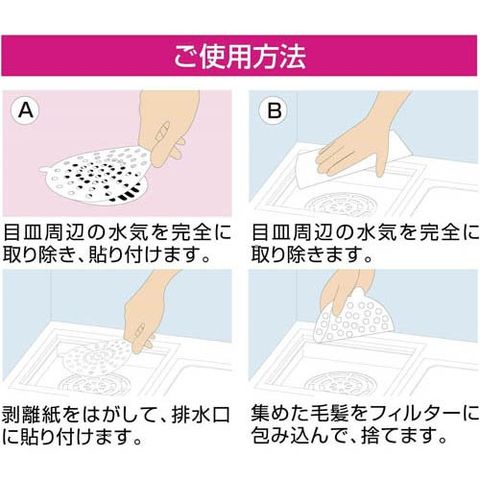 ご使用方法

A

目皿周辺の水気を完全に取り除き、貼り付けます。

B

目皿周辺の水気を完全に取り除きます。

剥離紙をはがして、排水口に貼り付けます。

集めた毛髪をフィルターに包み込んで、捨てます。