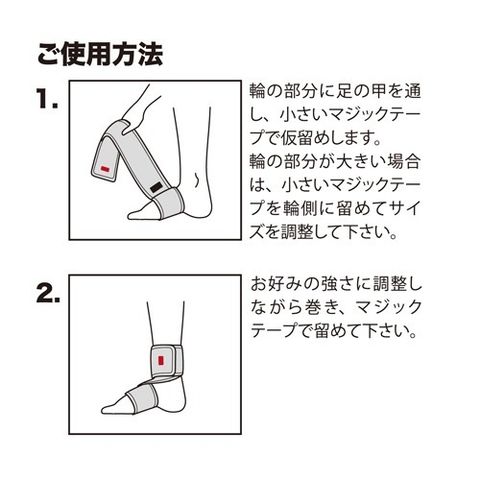 ご使用方法

1.

輪の部分に足の甲を通し、小さいマジックテープで仮留めします。
輪の部分が大きい場合は、小さいマジックテープを輪側に留めてサイズを調整して下さい。

2.

お好みの強さに調整しながら巻き、マジックテープで留めて下さい。