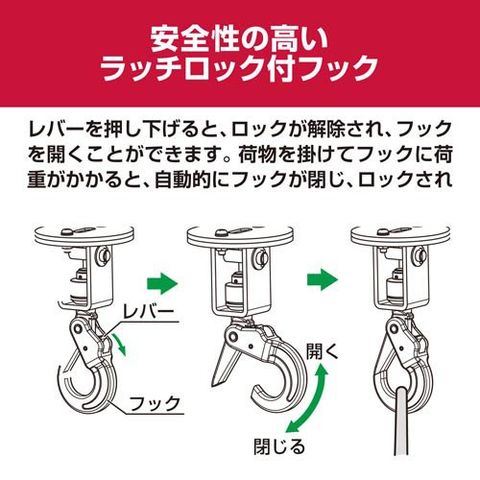 安全性の高い
ラッチロック付フック

レバーを押し下げると、ロックが解除され、フックを開くことができます。荷物を掛けてフックに荷重がかかると、自動的にフックが閉じ、ロックされ

レバー
フック
開く
閉じる