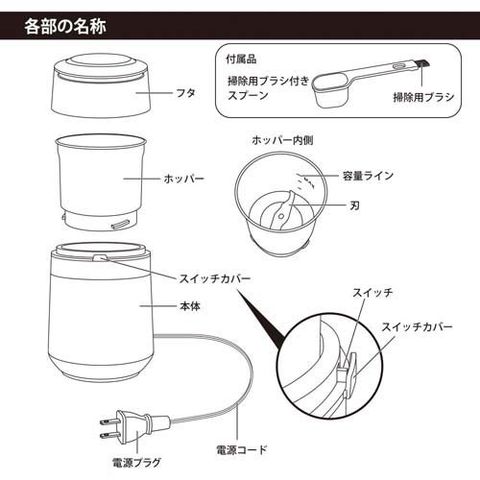 各部の名称

付属品

掃除用ブラシ付きスプーン

掃除用ブラシ

フタ

ホッパー

ホッパー内側

容量ライン

刃

スイッチカバー

本体

スイッチ

スイッチカバー

電源コード

電源プラグ