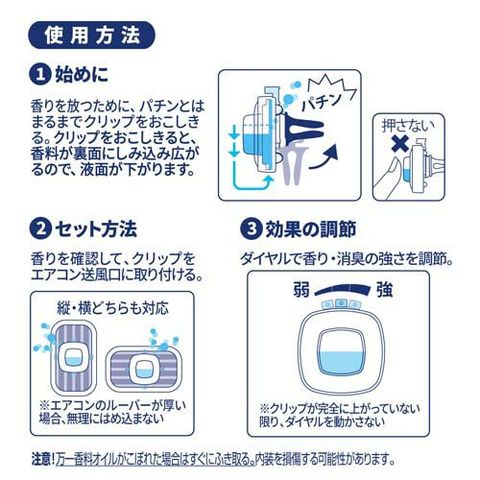 使用方法

1 始めに

香りを放つために、パチンとはまるまでクリップをおこしきる。クリップをおこしきると、香料が裏面にしみ込み広がるので、液面が下がります。

パチン

押さない

2 セット方法

香りを確認して、クリップをエアコン送風口に取り付ける。

縦・横どちらも対応

※エアコンのルーバーが厚い場合、無理にはめ込まない

3 効果の調節

ダイヤルで香り・消臭の強さを調節。

弱 強

※クリップが完全に上がっていない限り、ダイヤルを動かさない

注意！万一香料オイルがこぼれた場合はすぐにふき取る。内装を損傷する可能性があります。