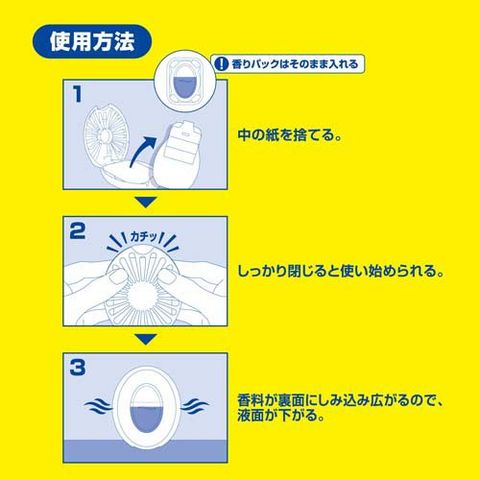 使用方法

! 香りパックはそのまま入れる

1

中の紙を捨てる。

2

カチッ

しっかり閉じると使い始められる。

3

香料が裏面にしみ込み広がるので、液面が下がる。