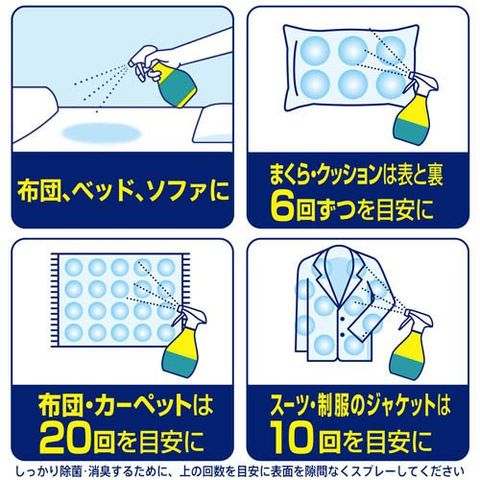 布団、ベッド、ソファに

まくら・クッションは表と裏
6回ずつを目安に

布団・カーペットは
20回を目安に

スーツ・制服のジャケットは
10回を目安に

しっかり除菌・消臭するために、上の回数を目安に表面を隙間なくスプレーしてください