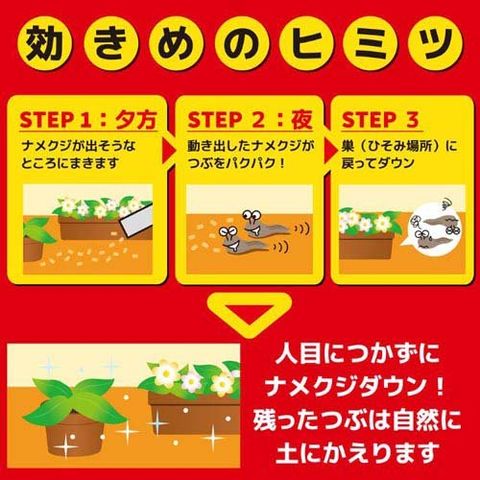 効きめのヒミツ

STEP 1：夕方
ナメクジが出そうなところにまきます

STEP 2：夜
動き出したナメクジがつぶをパクパク！

STEP 3
巣（ひそみ場所）に戻ってダウン

人目につかずにナメクジダウン！残ったつぶは自然に土にかえります