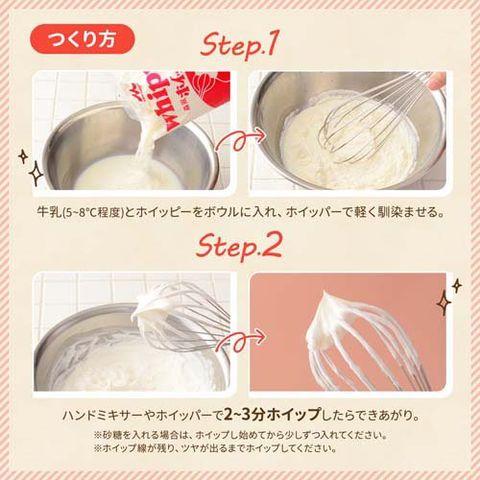 つくり方

Step.1

Whip

牛乳(5~8°C程度)とホイッピーをボウルに入れ、ホイッパーで軽く馴染ませる。

Step.2

ハンドミキサーやホイッパーで2~3分ホイップしたらできあがり。

※砂糖を入れる場合は、ホイップし始めてから少しずつ入れてください。
※ホイップ線が残り、ツヤが出るまでホイップしてください。