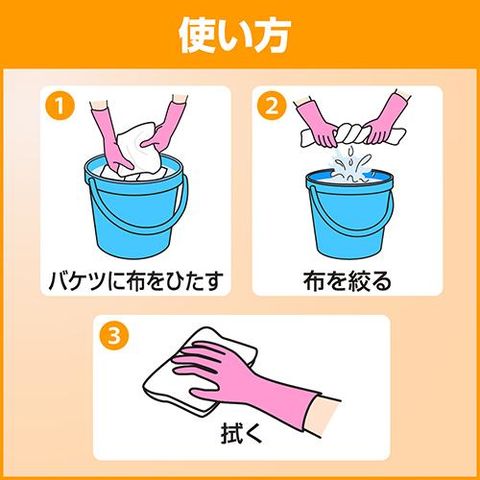 使い方

1
バケツに布をひたす

2
布を絞る

3
拭く