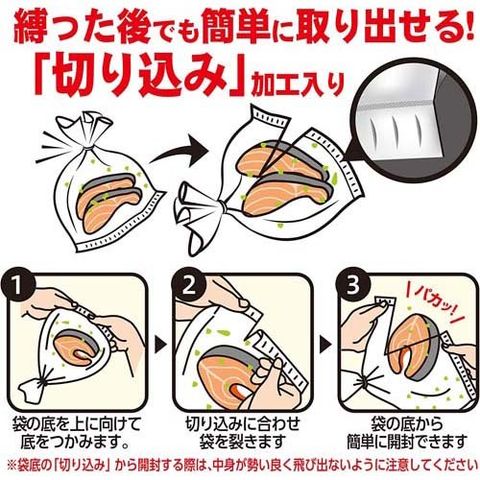 縛った後でも簡単に取り出せる!
「切り込み」加工入り

1
袋の底を上に向けて底をつかみます。

2
切り込みに合わせ袋を裂きます

3
パカッ!
袋の底から簡単に開封できます

※袋底の「切り込み」から開封する際は、中身が勢い良く飛び出ないように注意してください