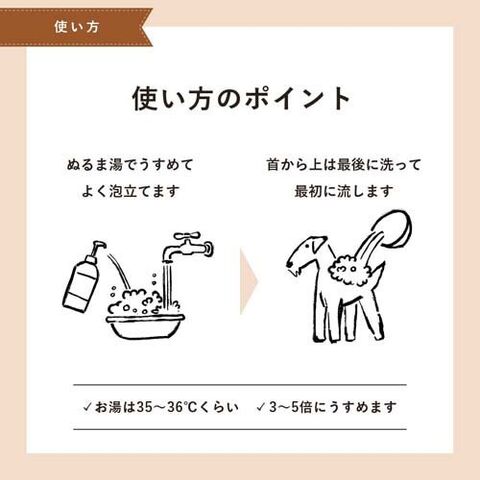 使い方

使い方のポイント

ぬるま湯でうすめて
よく泡立てます

首から上は最後に洗って
最初に流します

✓お湯は35〜36°Cくらい ✓3〜5倍にうすめます