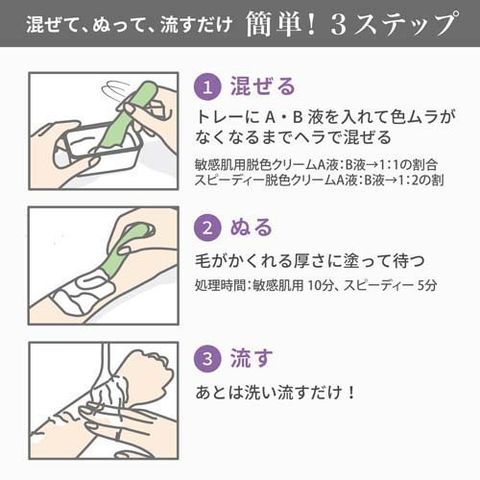 混ぜて、ぬって、流すだけ 簡単！3ステップ

1 混ぜる

トレーにA・B液を入れて色ムラがなくなるまでヘラで混ぜる

敏感肌用脱色クリームA液：B液→1：1の割合
スピーディー脱色クリームA液：B液→1：2の割

2 ぬる

毛がかくれる厚さに塗って待つ

処理時間：敏感肌用 10分、スピーディー 5分

3 流す

あとは洗い流すだけ！